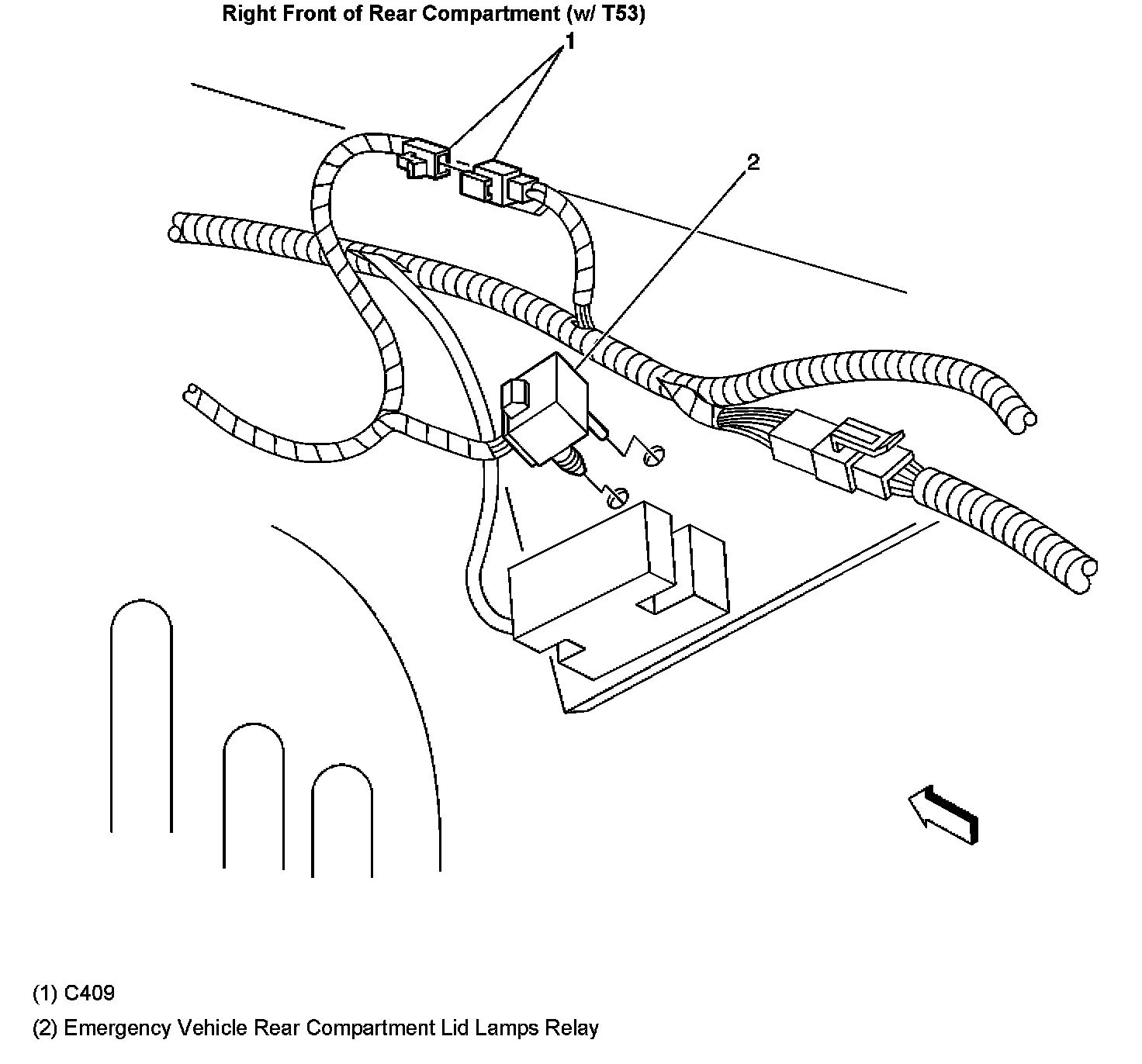 Right Front of Rear Compartment (w/ T53)

1

2

(1) C409

(2) Emergency Vehicle Rear Compartment Lid Lamps Relay