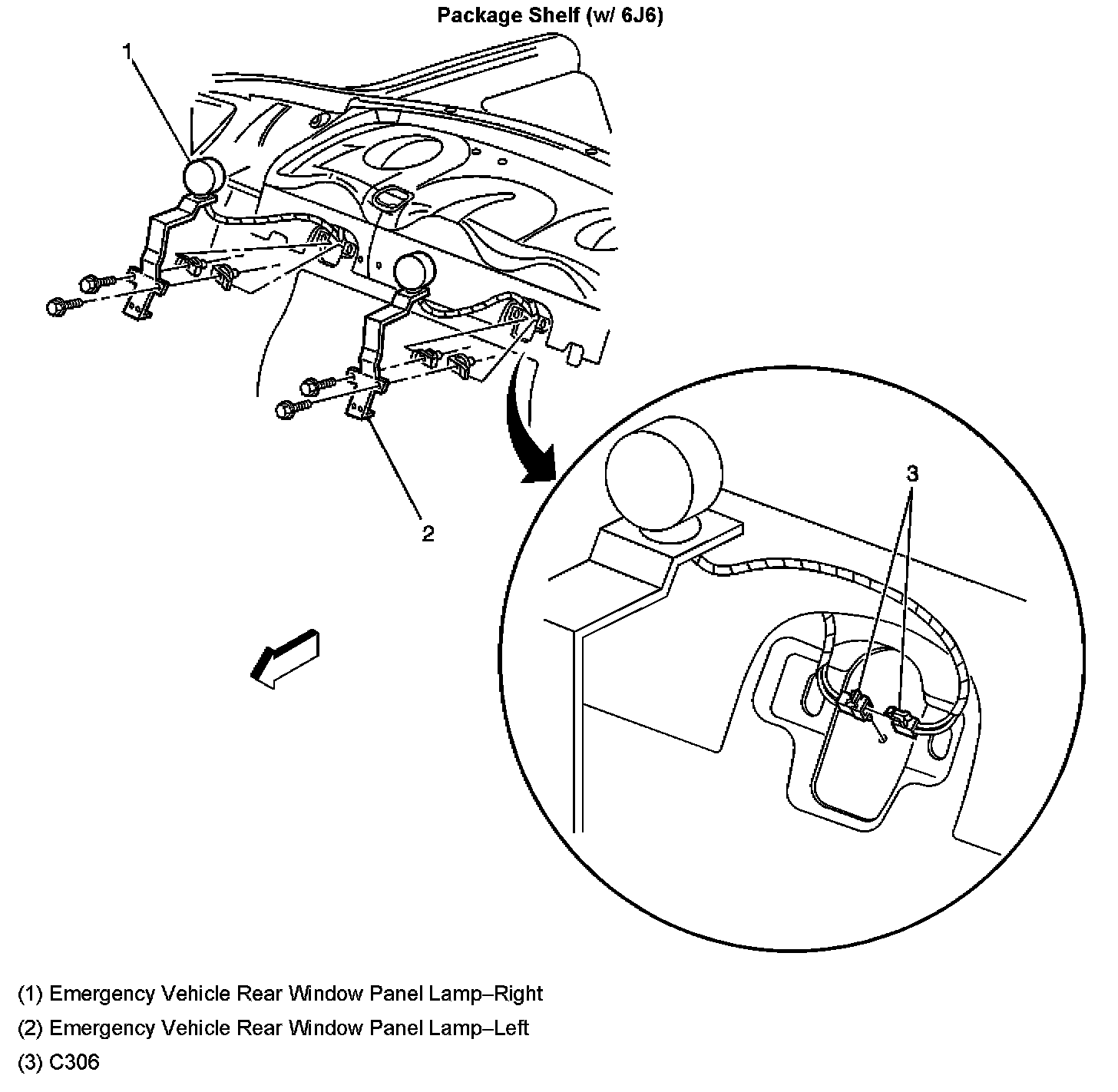 Package Shelf (w/ 6J6)

1

2

3

(1) Emergency Vehicle Rear Window Panel Lamp–Right

(2) Emergency Vehicle Rear Window Panel Lamp–Left

(3) C306