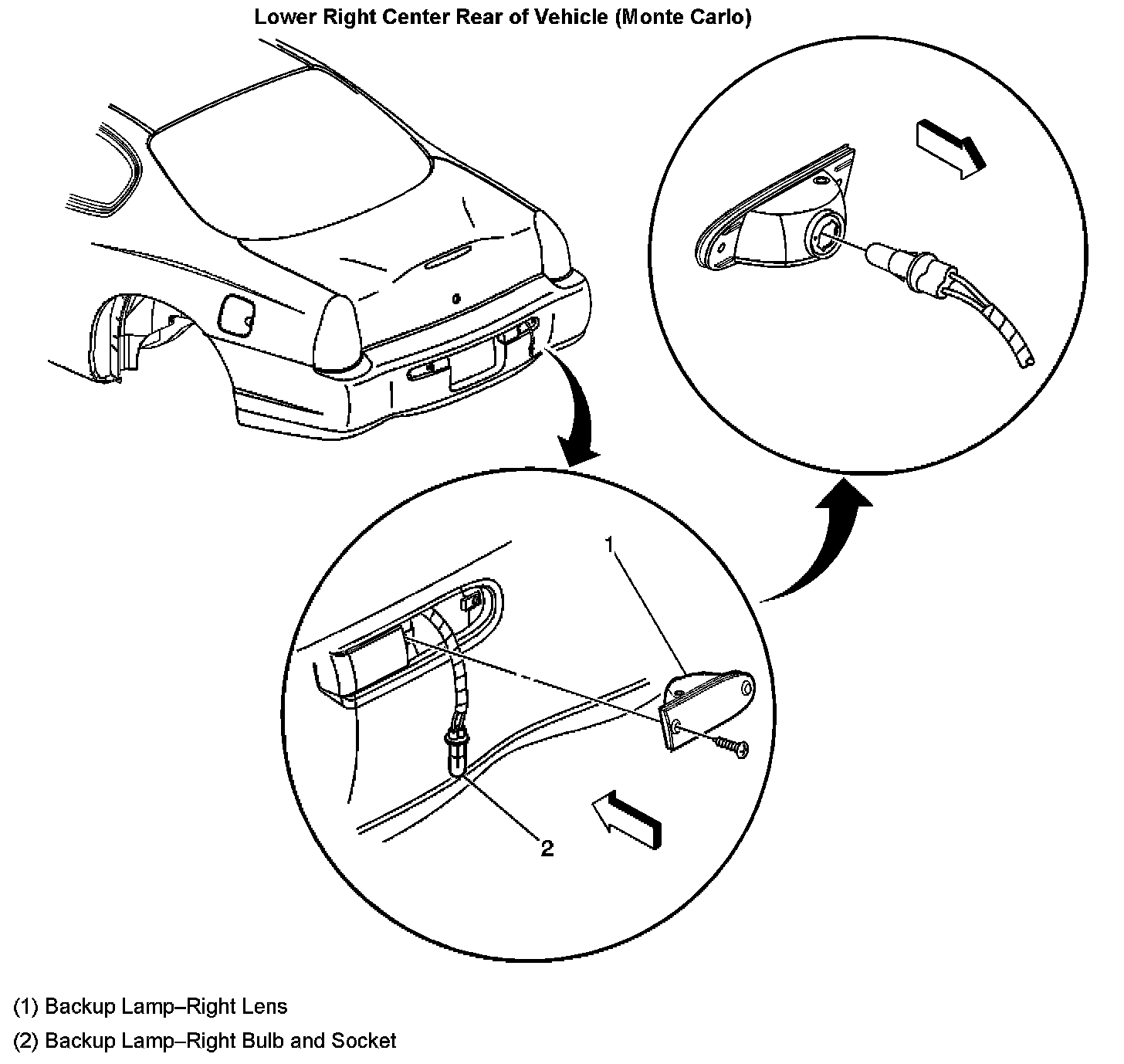 Lower Right Center Rear of Vehicle (Monte Carlo)

1

2

(1) Backup Lamp–Right Lens

(2) Backup Lamp–Right Bulb and Socket