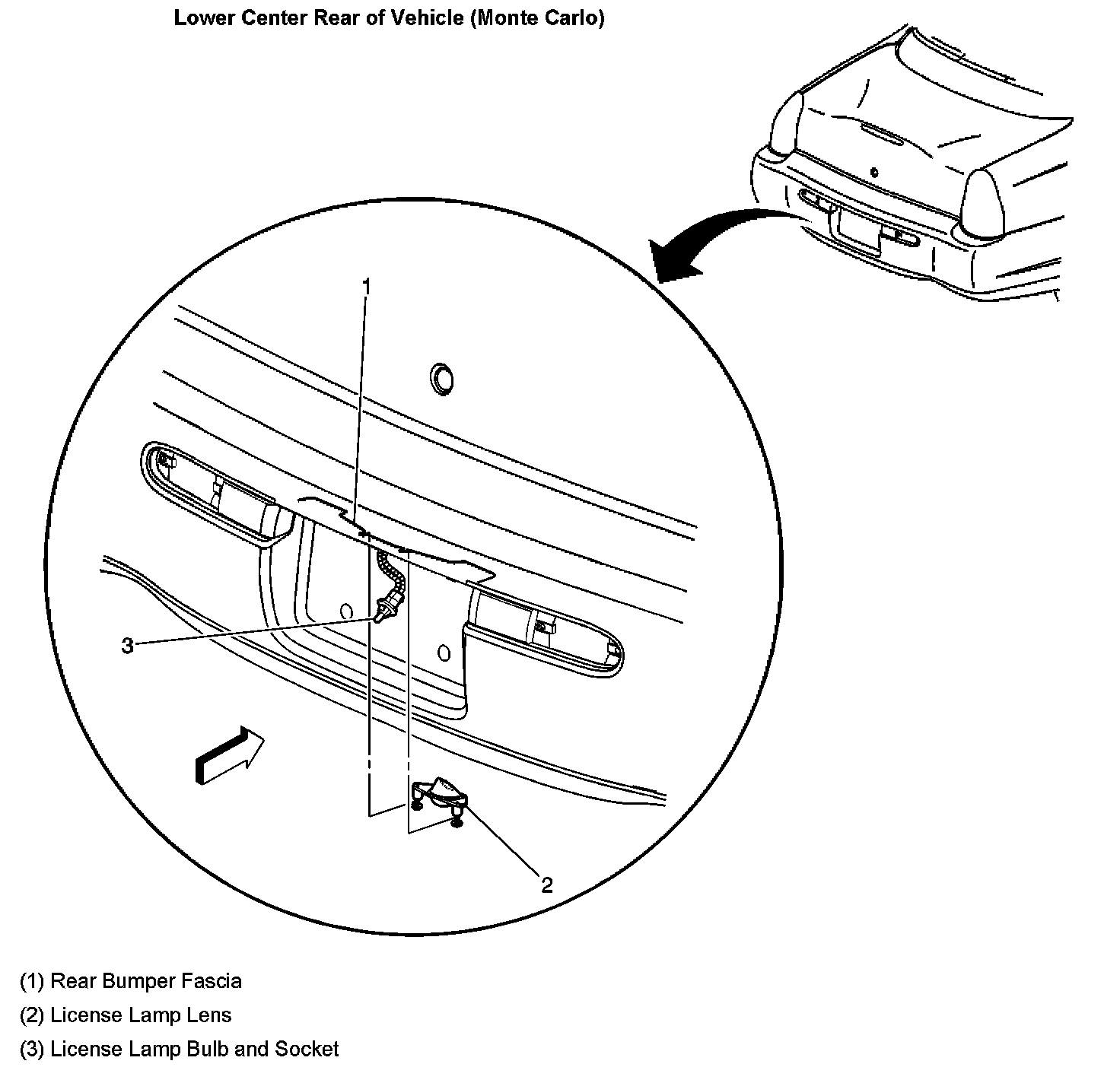 Lower Center Rear of Vehicle (Monte Carlo)

1

3

2

(1) Rear Bumper Fascia

(2) License Lamp Lens

(3) License Lamp Bulb and Socket