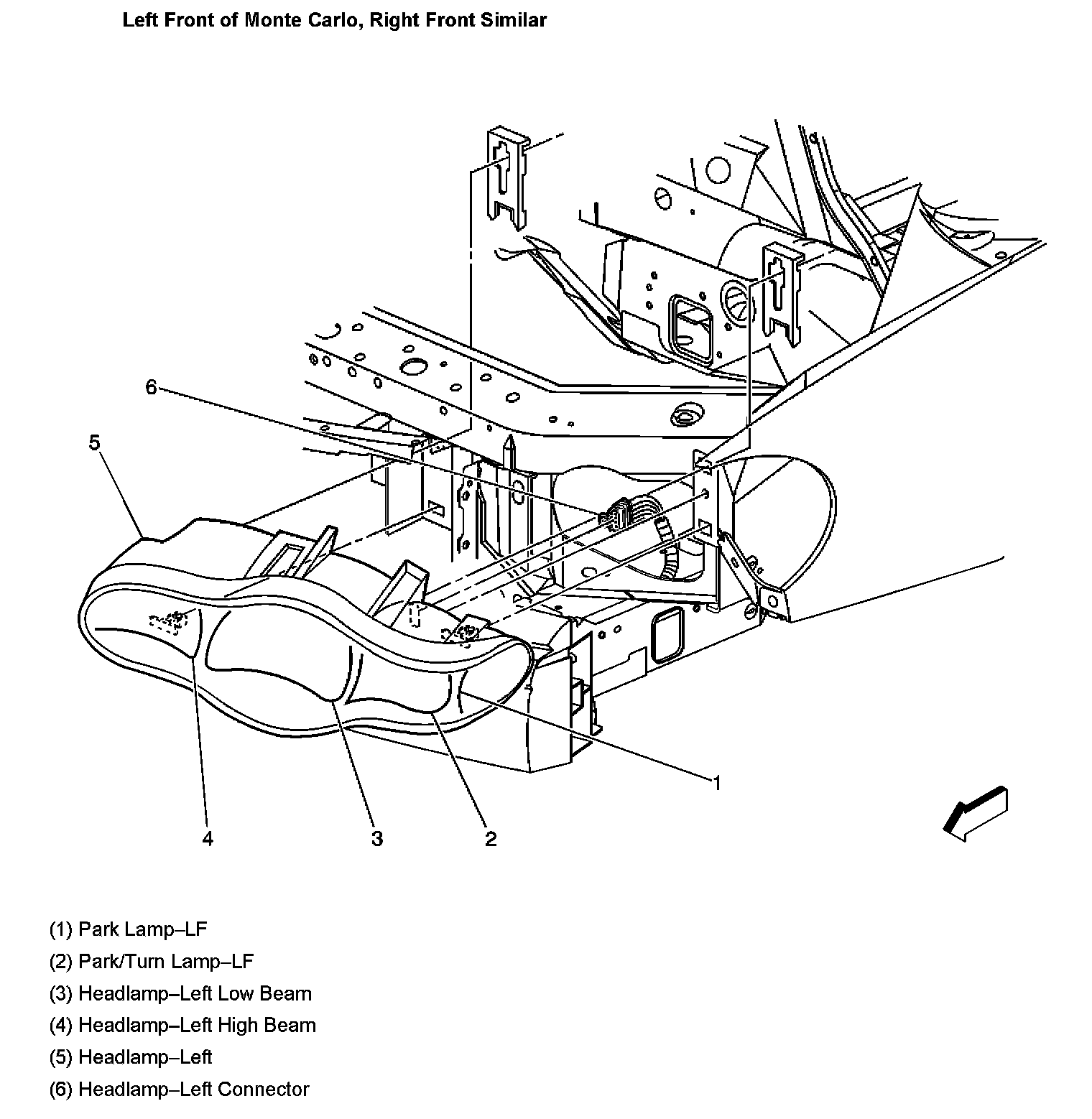 Left Front of Monte Carlo, Right Front Similar

6
5
1
4
3
2

(1) Park Lamp–LF
(2) Park/Turn Lamp–LF
(3) Headlamp–Left Low Beam
(4) Headlamp–Left High Beam
(5) Headlamp–Left
(6) Headlamp–Left Connector