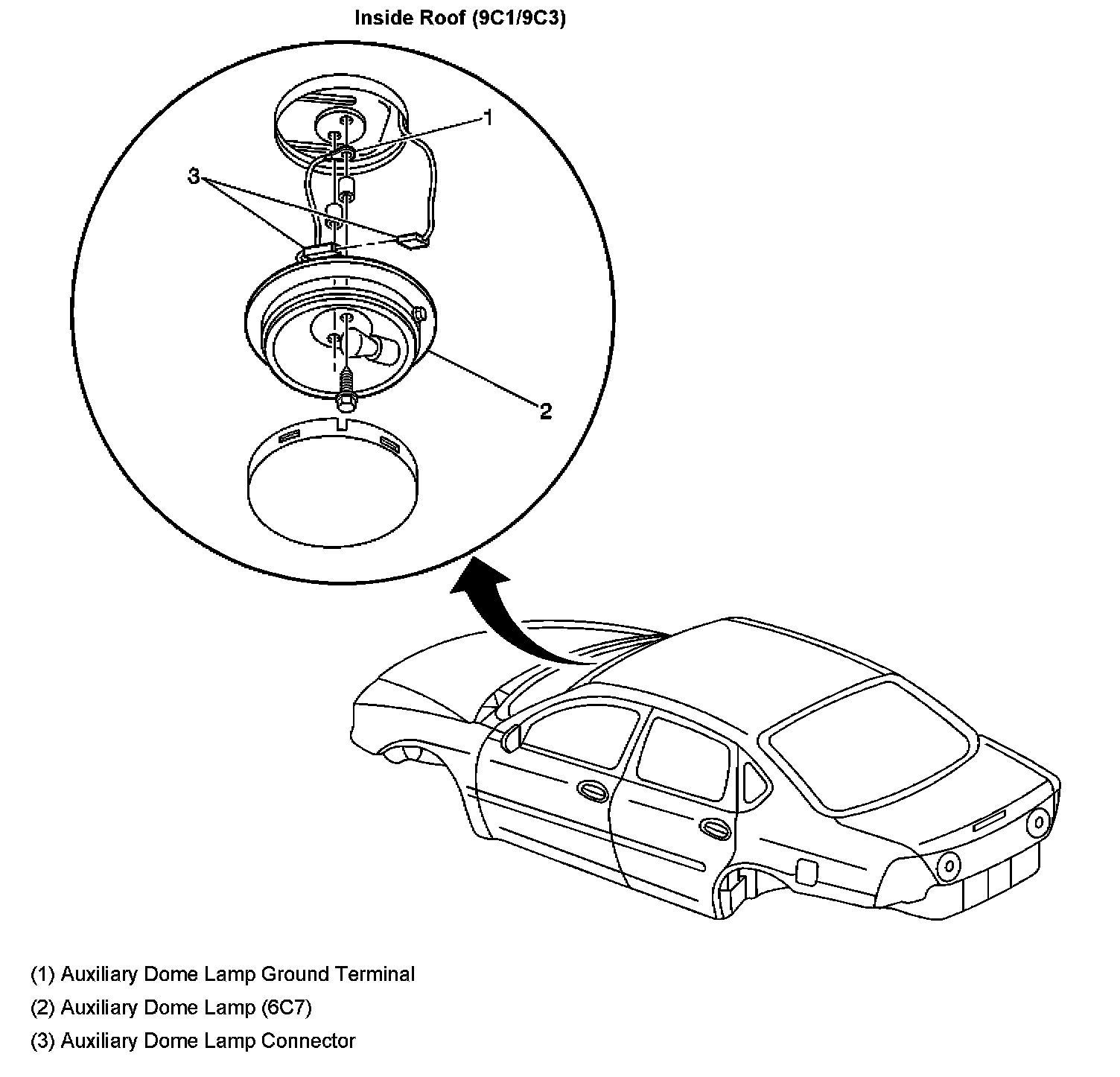 Inside Roof (9C1/9C3)

1

3

2

(1) Auxiliary Dome Lamp Ground Terminal

(2) Auxiliary Dome Lamp (6C7)

(3) Auxiliary Dome Lamp Connector