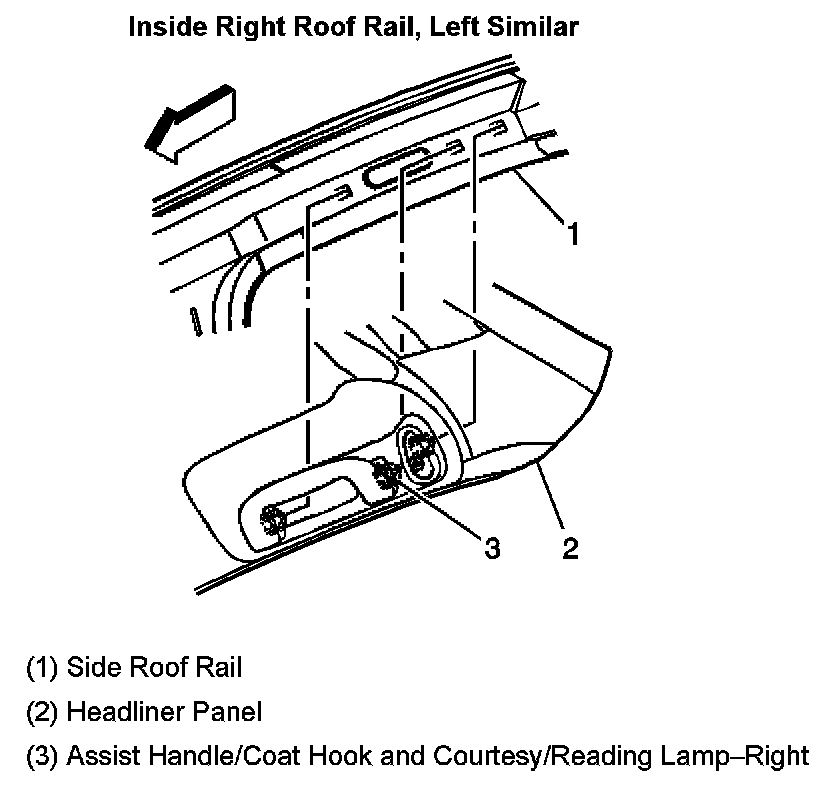 Inside Right Roof Rail, Left Similar

1

3

2

(1) Side Roof Rail

(2) Headliner Panel

(3) Assist Handle/Coat Hook and Courtesy/Reading Lamp–Right