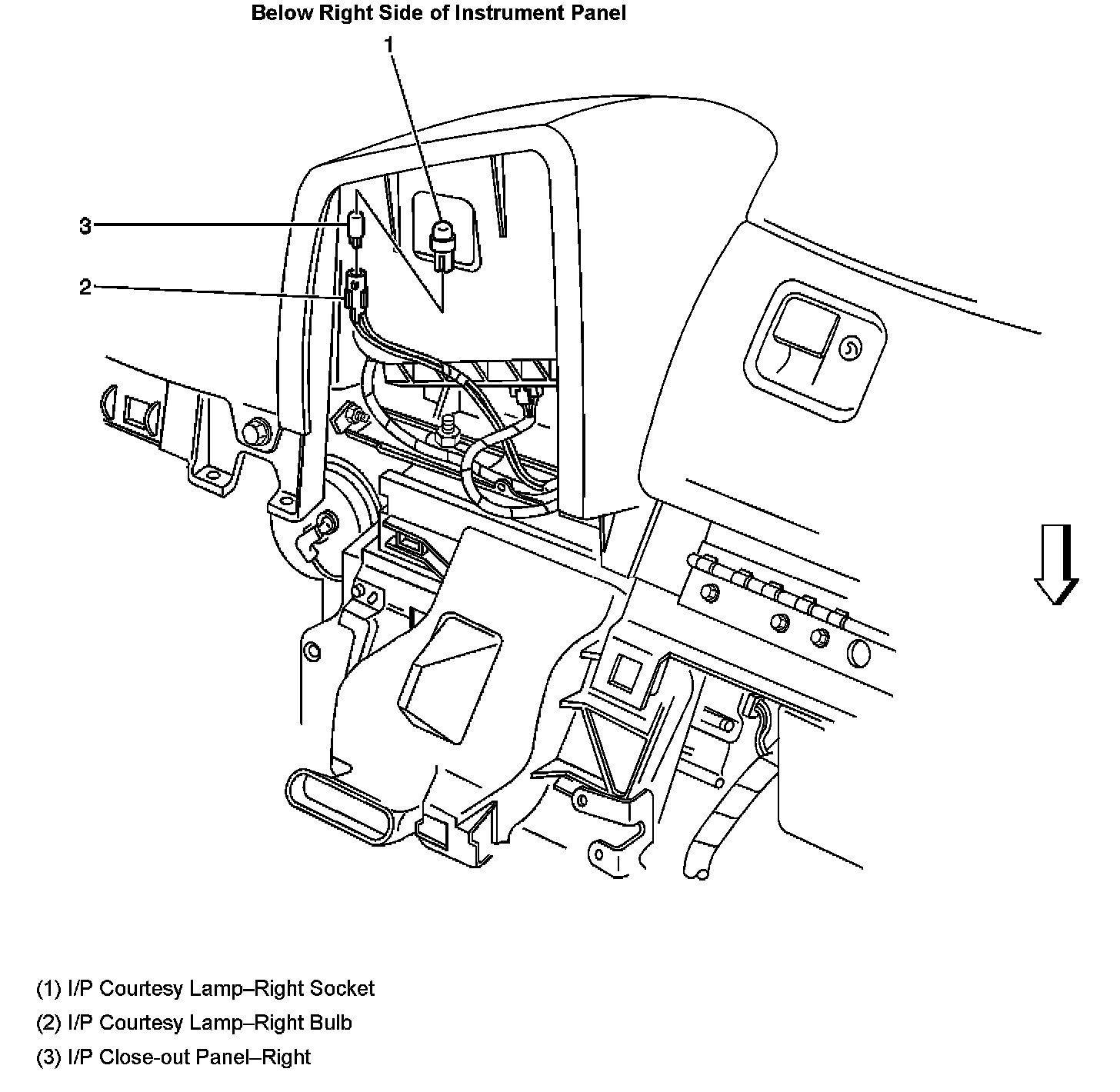 Below Right Side of Instrument Panel

1

3

2

(1) I/P Courtesy Lamp–Right Socket

(2) I/P Courtesy Lamp–Right Bulb

(3) I/P Close-out Panel–Right