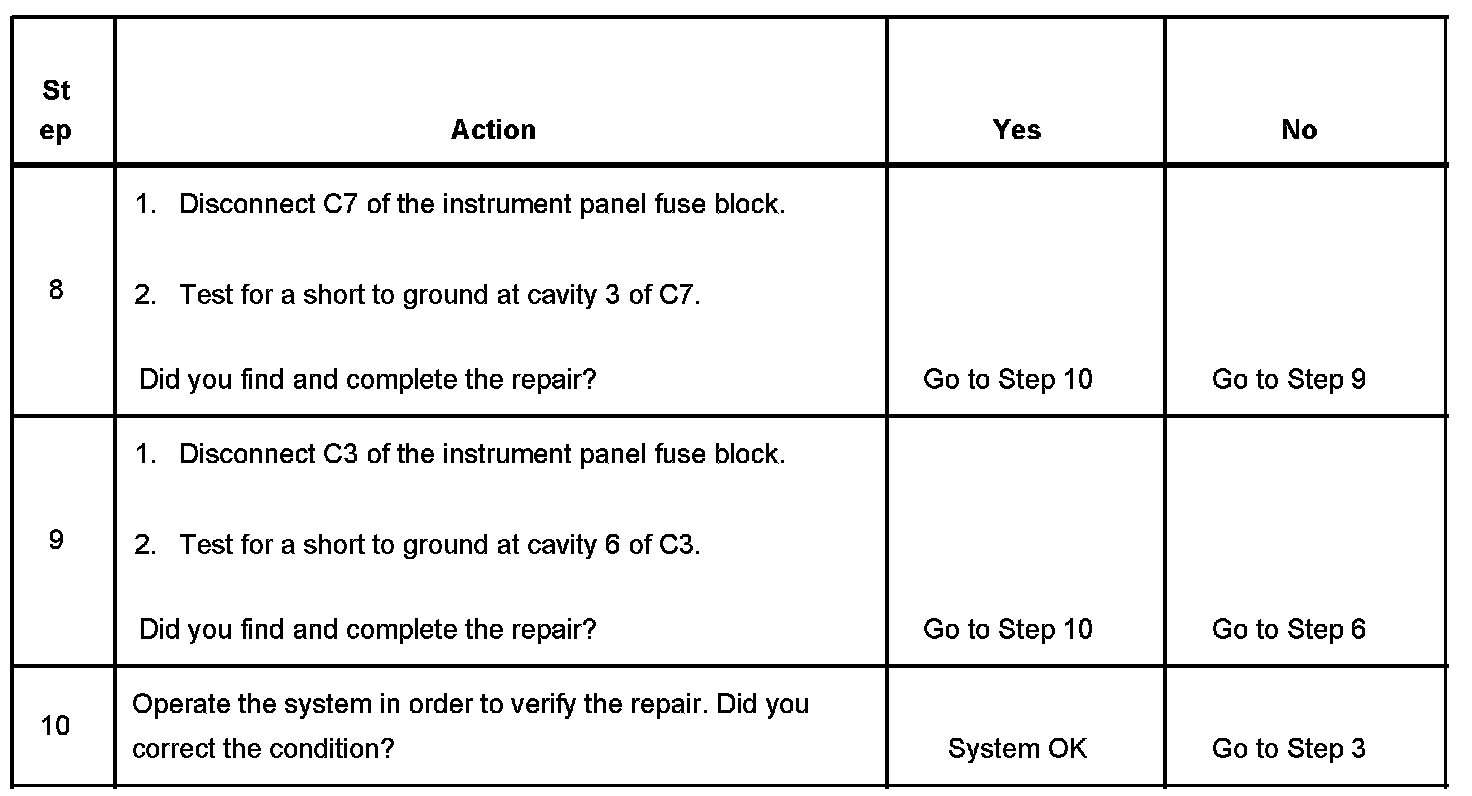 | Step | Action | Yes | No |
|---|---|---|---|
| 8 | 1. Disconnect C7 of the instrument panel fuse block. 2. Test for a short to ground at cavity 3 of C7. Did you find and complete the repair? | Go to Step 10 | Go to Step 9 |
| 9 | 1. Disconnect C3 of the instrument panel fuse block. 2. Test for a short to ground at cavity 6 of C3. Did you find and complete the repair? | Go to Step 10 | Go to Step 6 |
| 10 | Operate the system in order to verify the repair. Did you correct the condition? | System OK | Go to Step 3 |