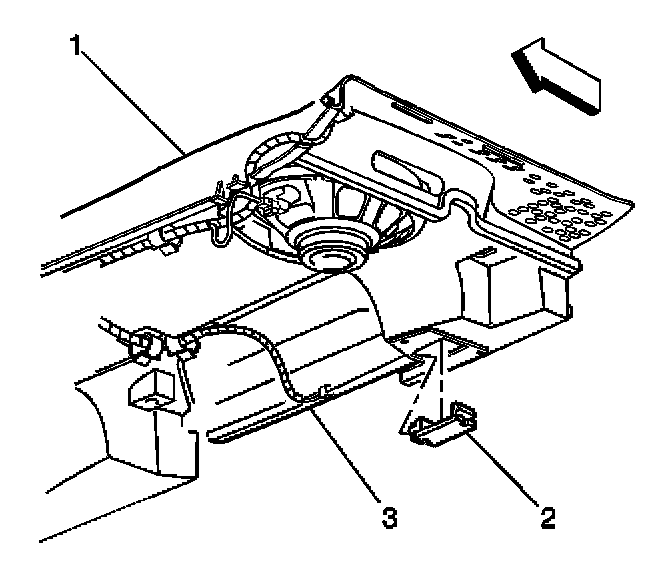 1
3
2