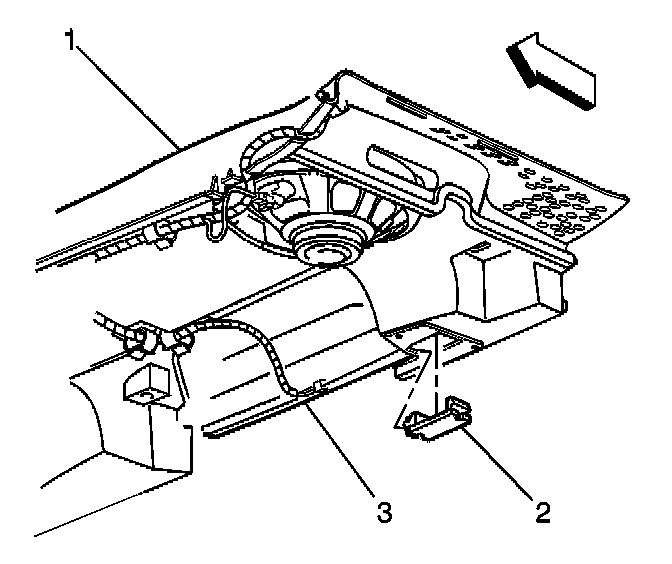 1
3
2