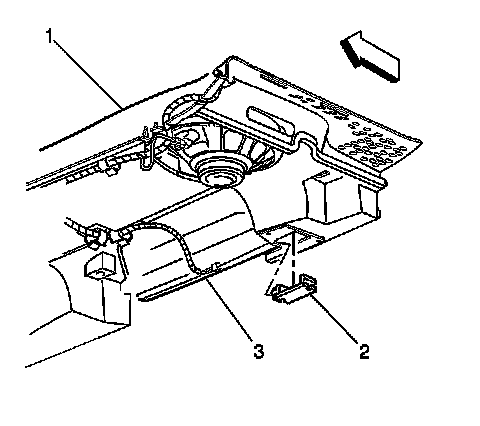 1

3

2