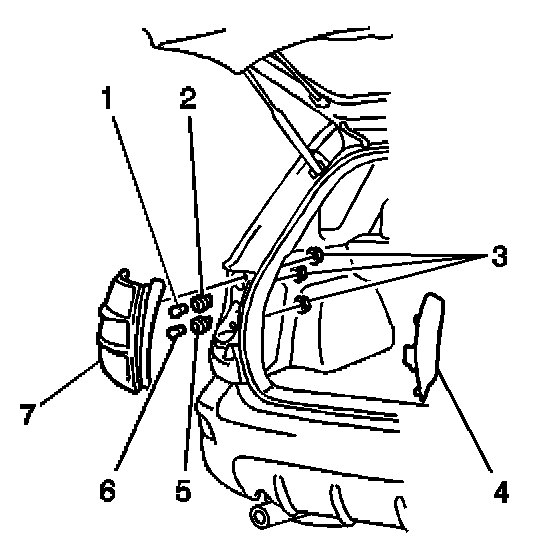 1
2
3
7
6
5
4