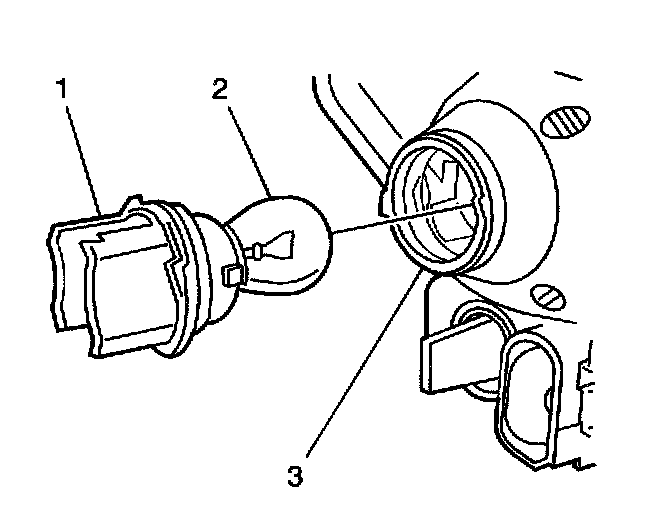 1
2
3