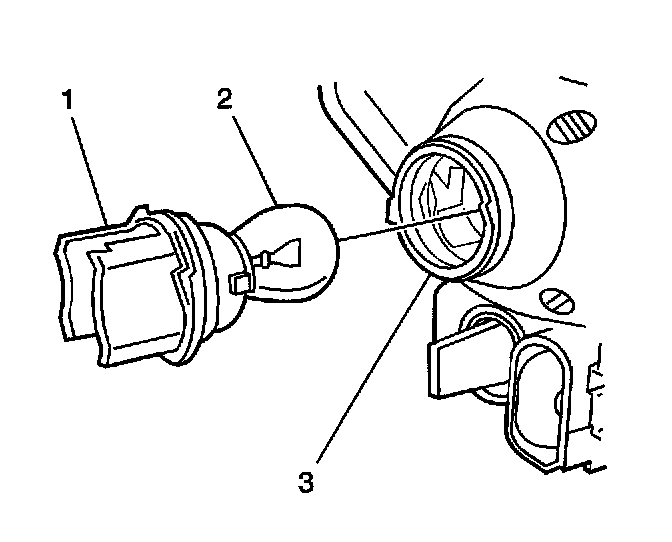 1
2
3