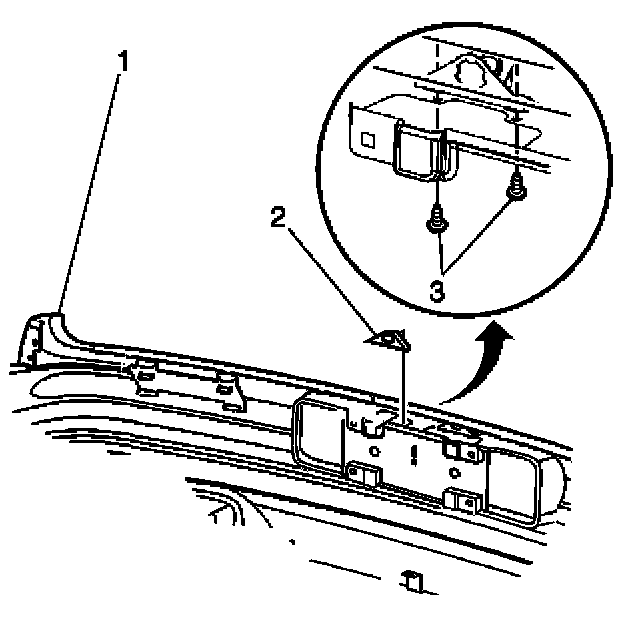 1
2
3