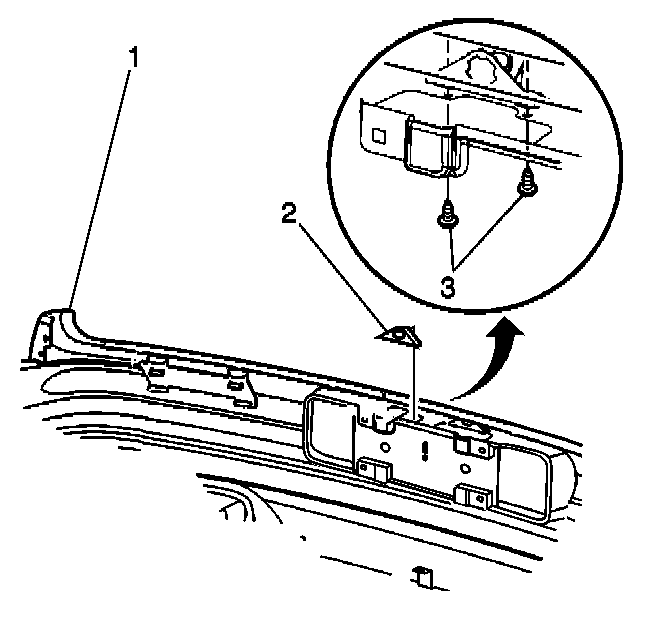 1
2
3