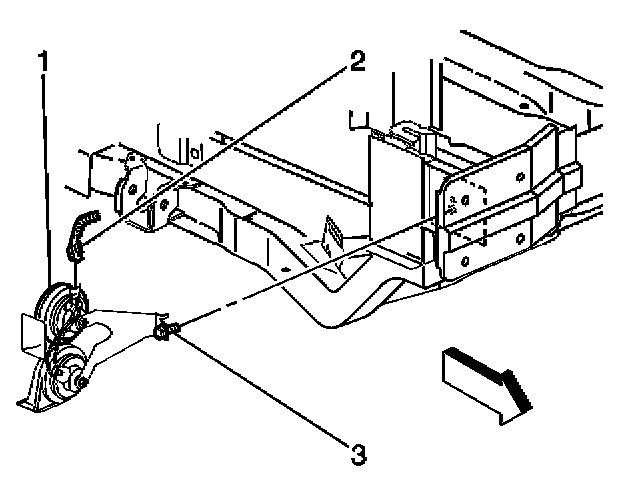 1
2
3