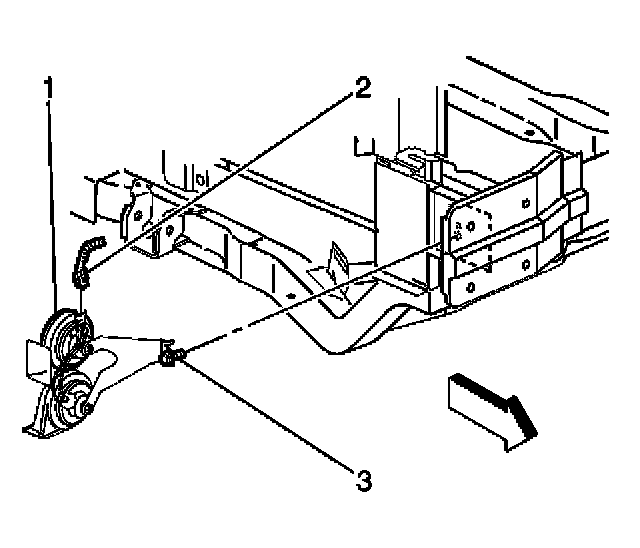 1
2
3