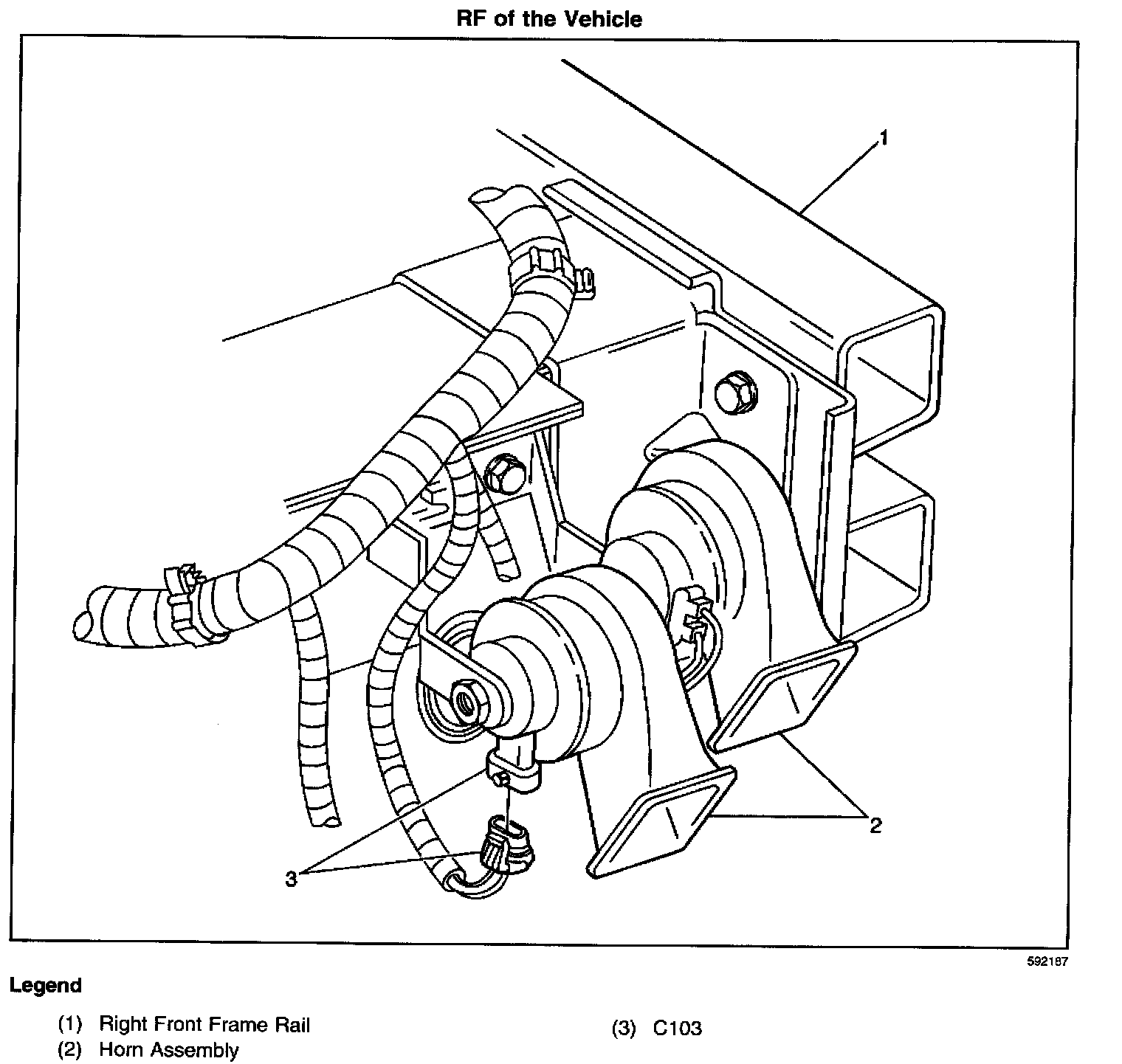 RF of the Vehicle

1

2

3

592187

Legend

(1) Right Front Frame Rail
(2) Horn Assembly

(3) C103