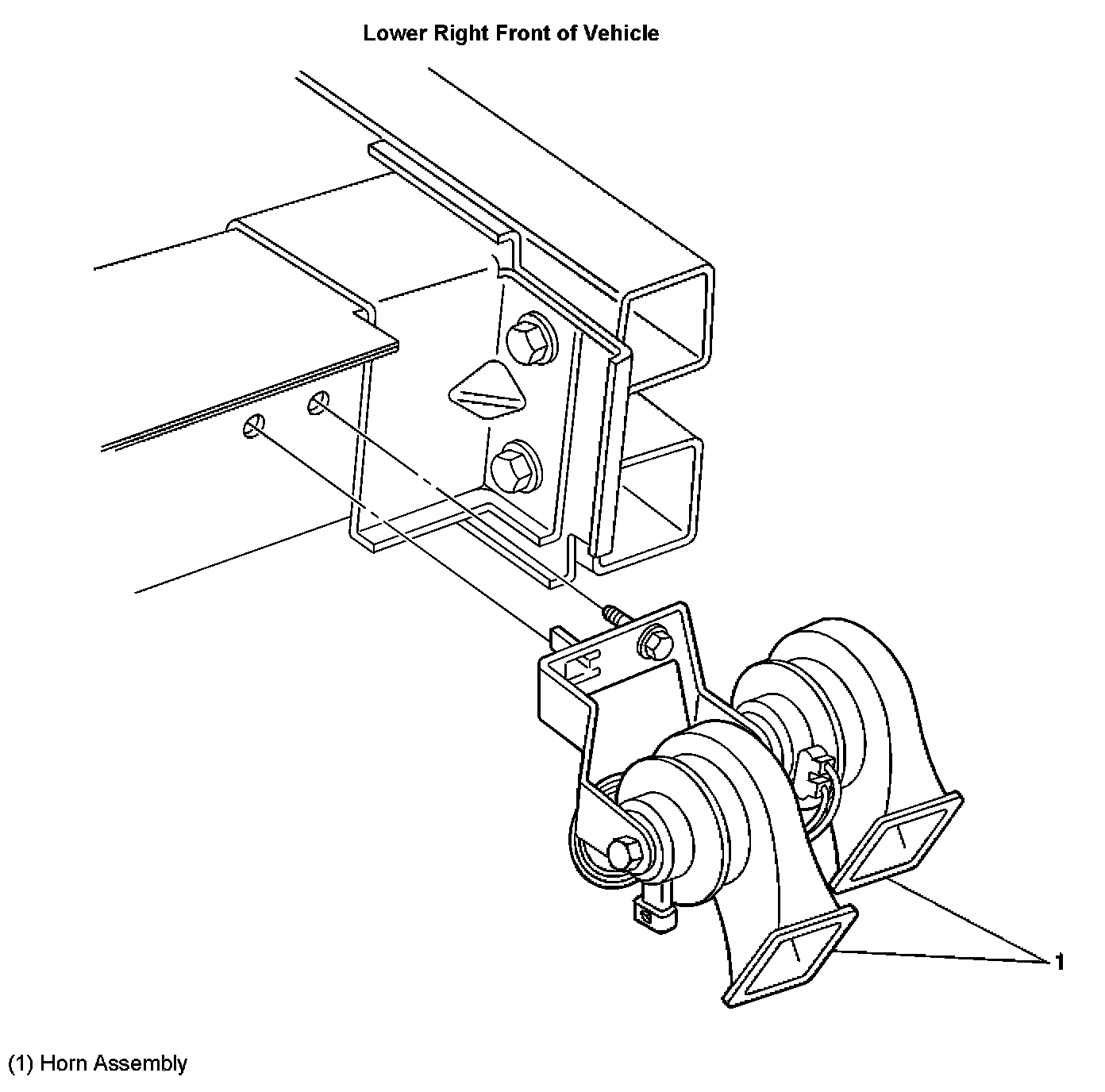 Lower Right Front of Vehicle

1

(1) Horn Assembly