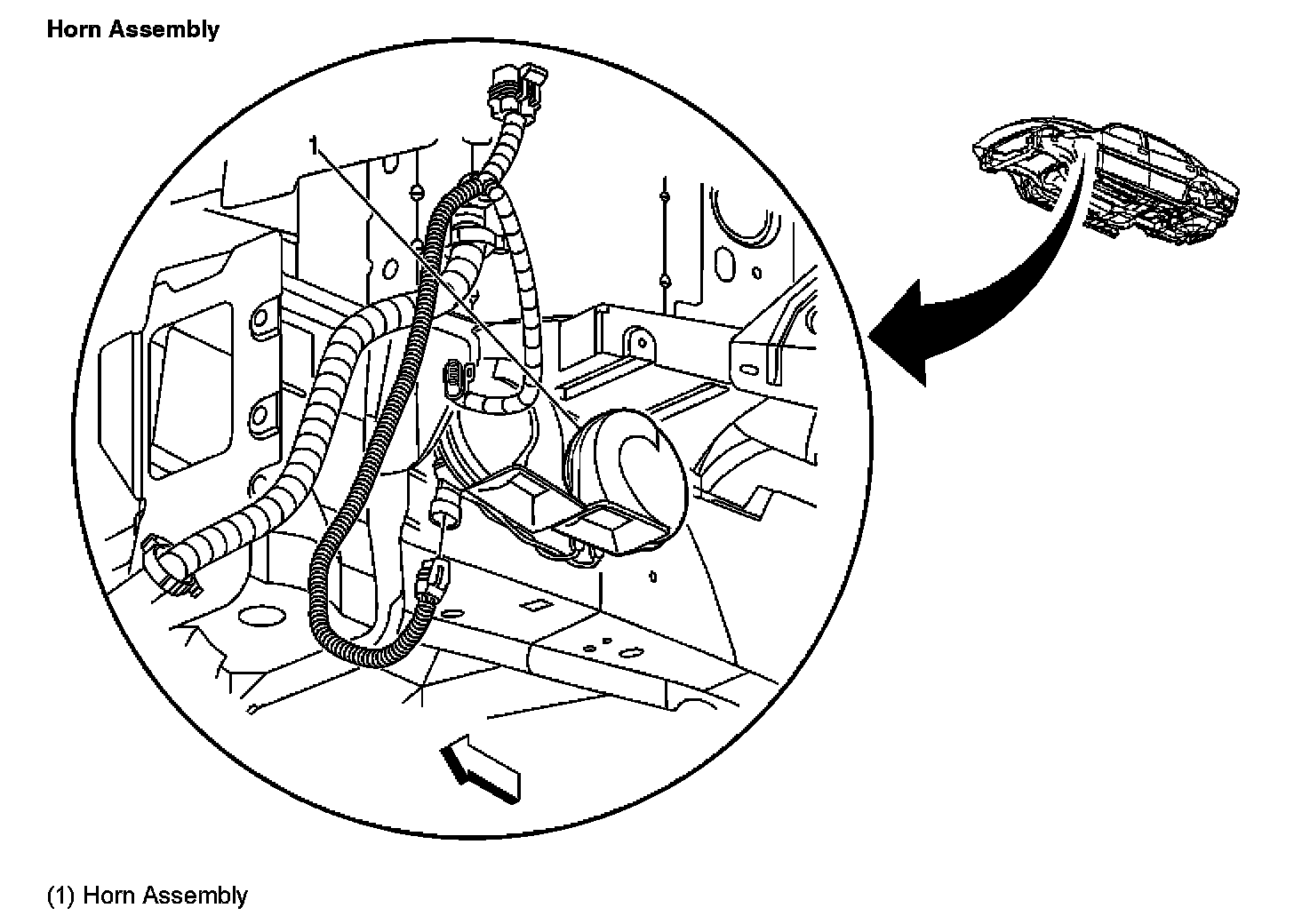 Horn Assembly

1

(1) Horn Assembly