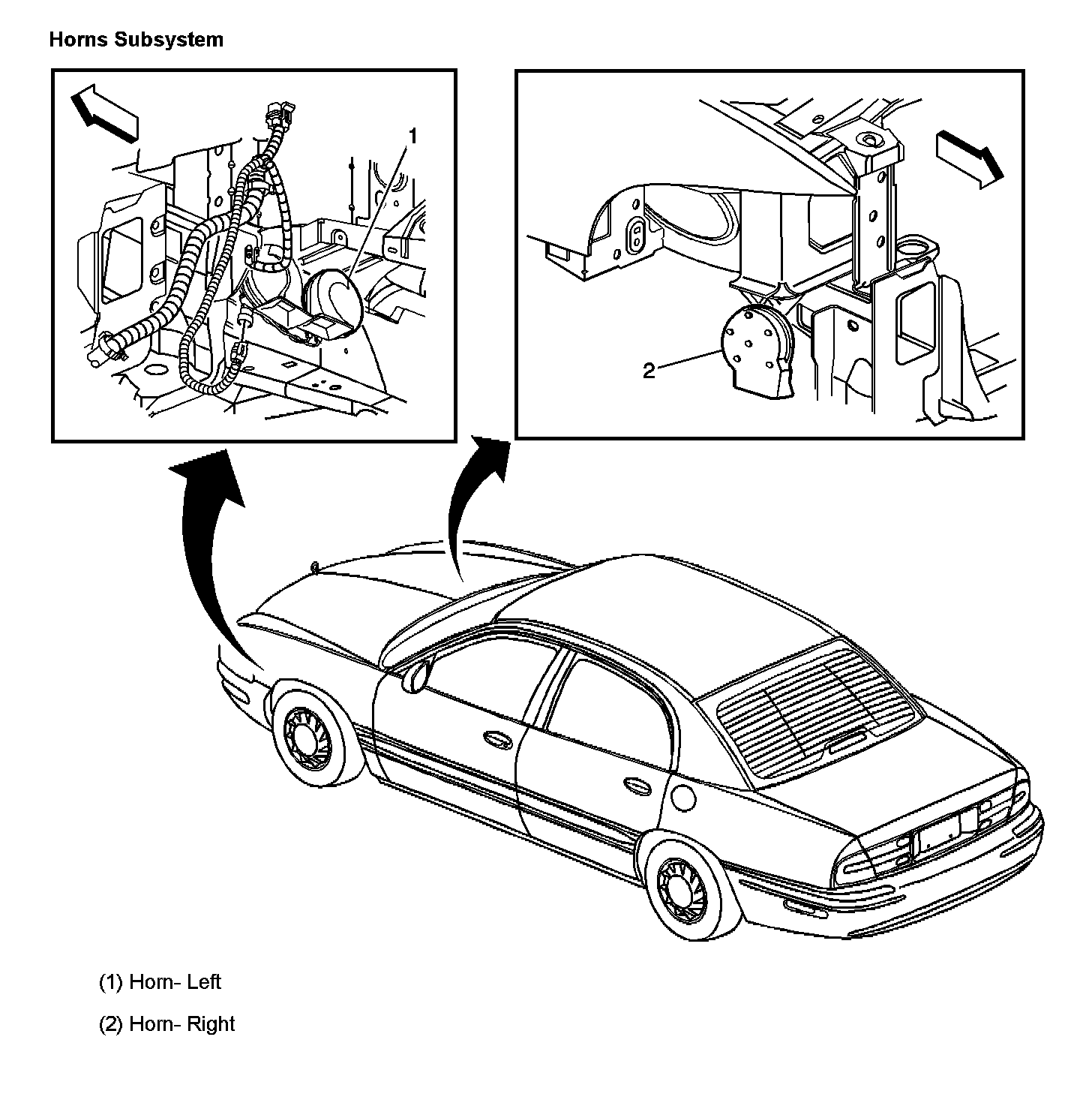 Horns Subsystem

1

2

(1) Horn- Left

(2) Horn- Right