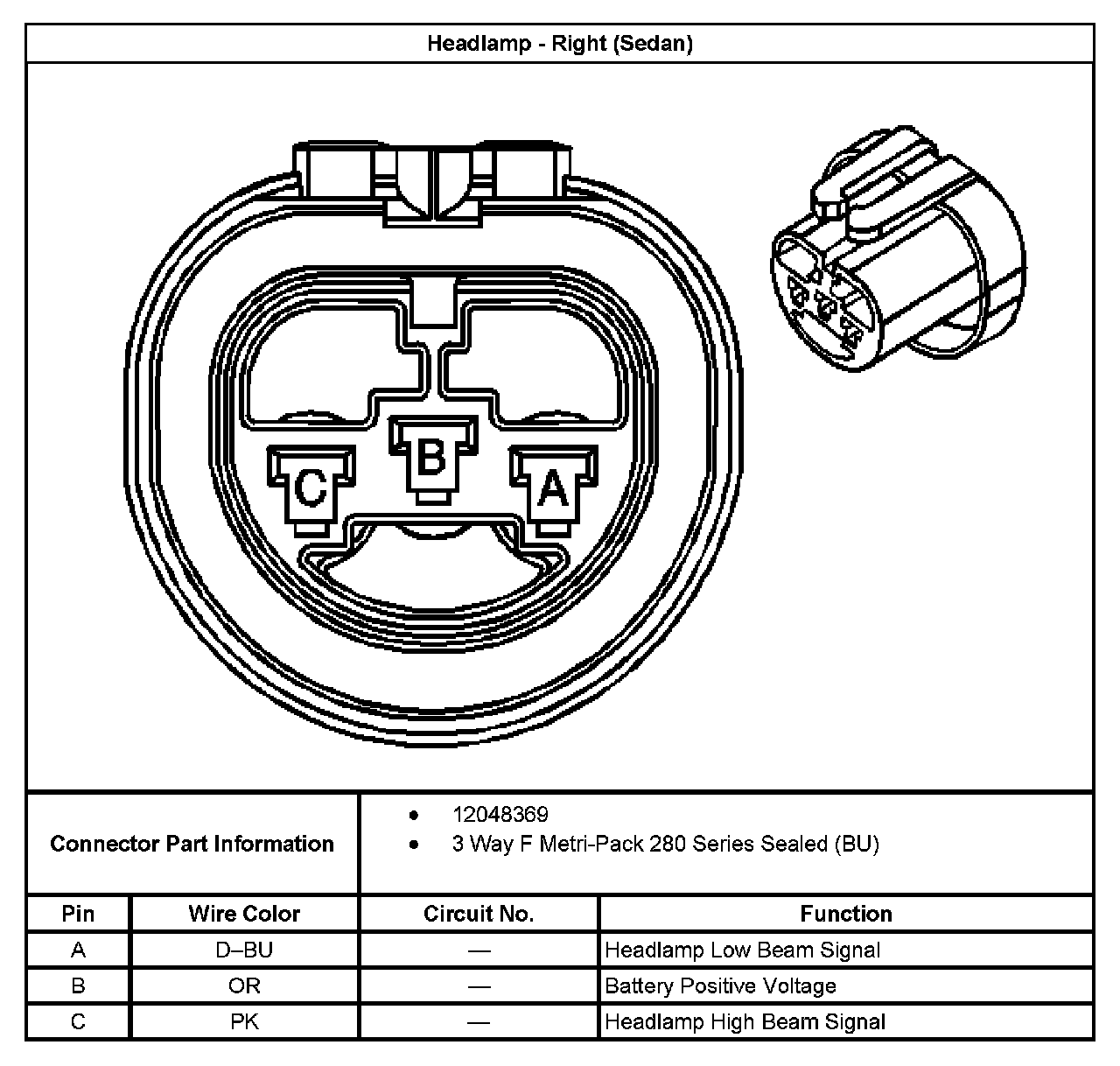 Headlamp - Right (Sedan)

C B A

Connector Part Information
• 12048369
• 3 Way F Metri-Pack 280 Series Sealed (BU)

| Pin | Wire Color | Circuit No. | Function |
|---|---|---|---|
| A | D–BU | — | Headlamp Low Beam Signal |
| B | OR | — | Battery Positive Voltage |
| C | PK | — | Headlamp High Beam Signal |