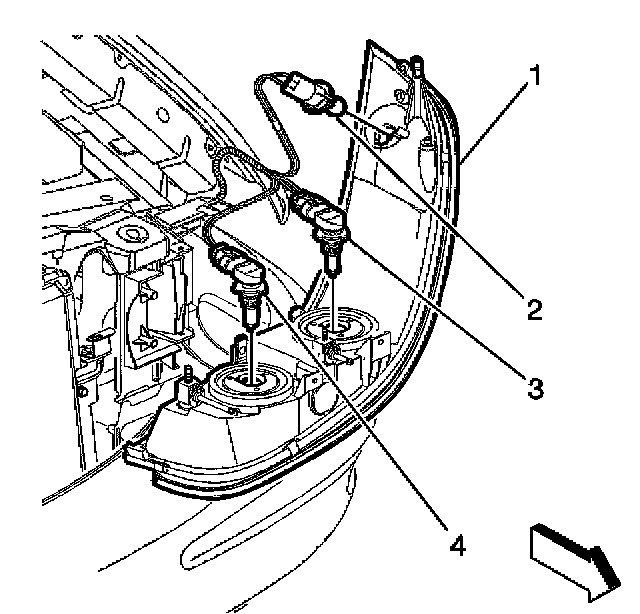 1
2
3
4