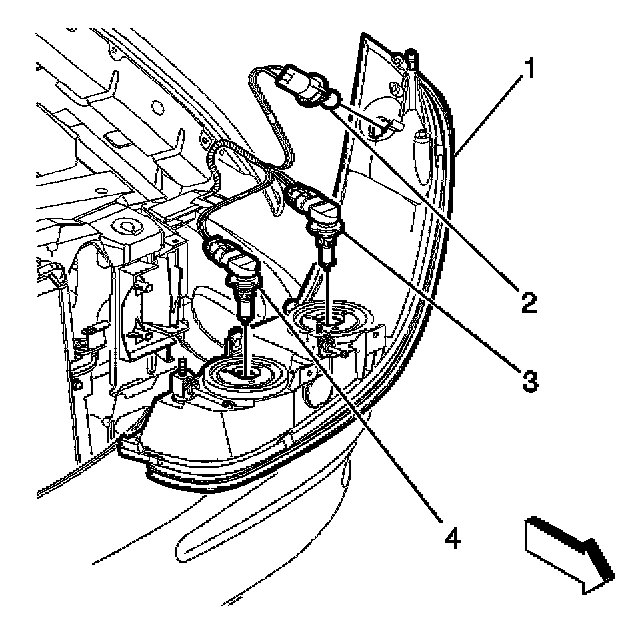 1
2
3
4