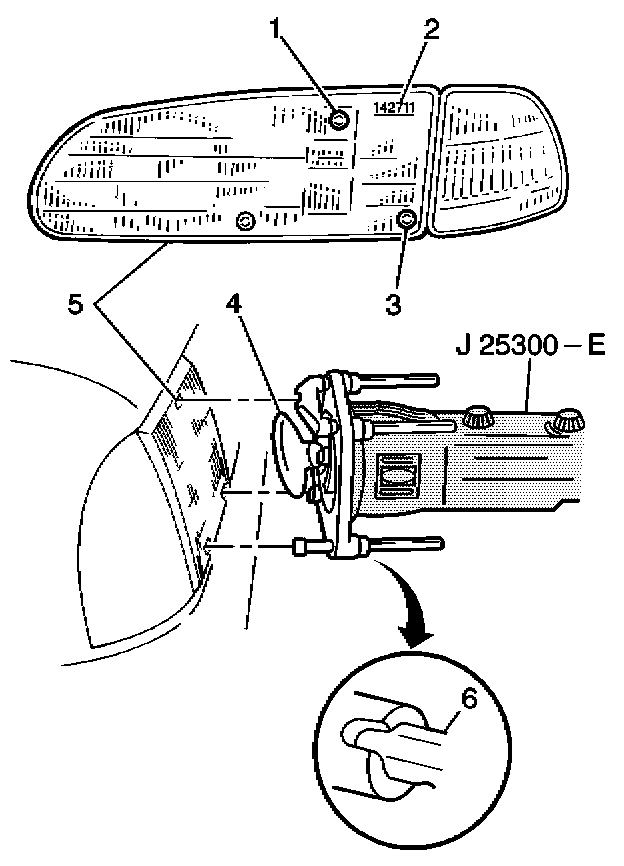 1
2
142711
3
5
4
J 25300 – E
6