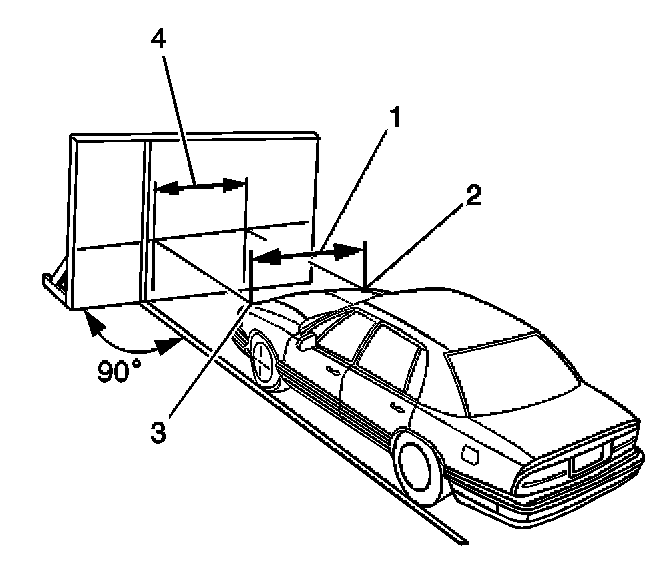 4
1
2
90°
3