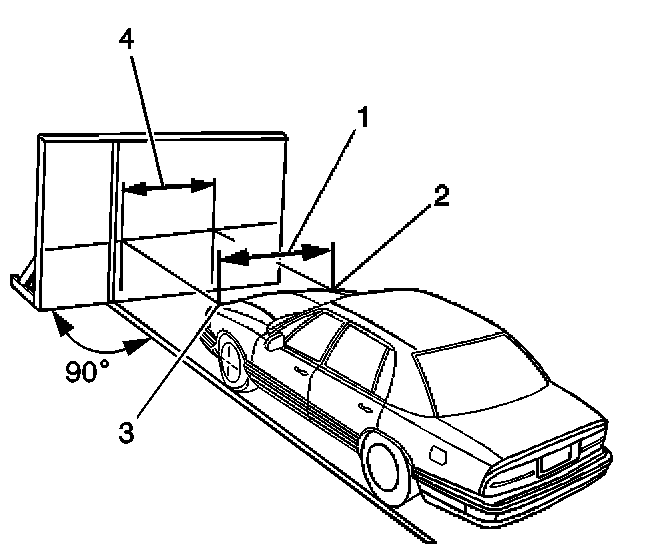 4
1
2
90°
3