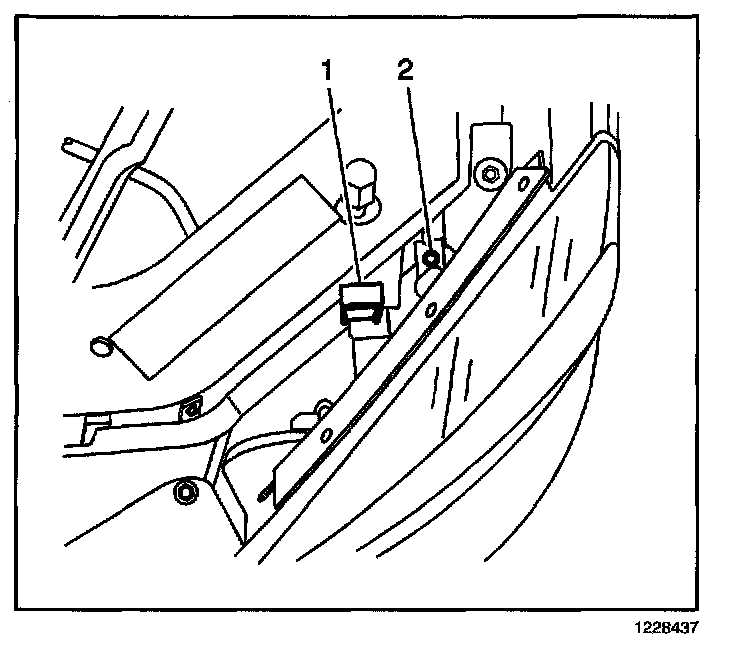 1
2
1228437