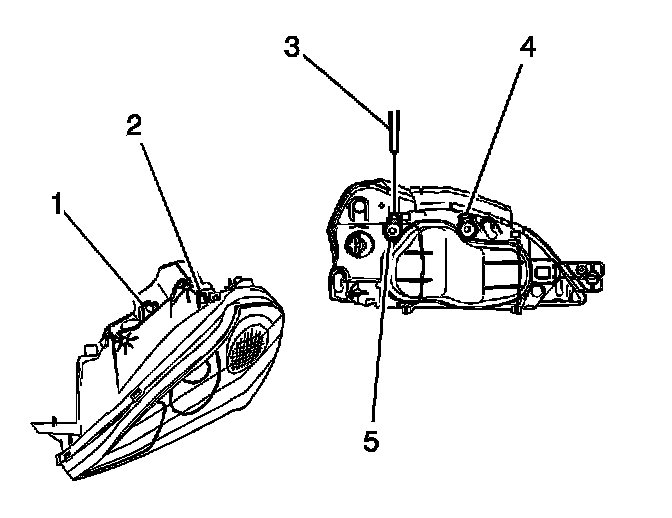 3
4
2
1
5