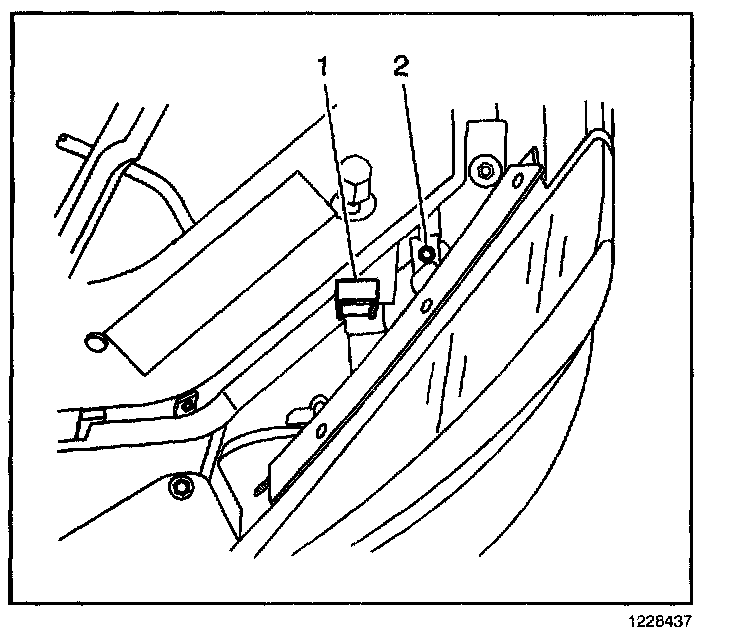 1
2
1228437