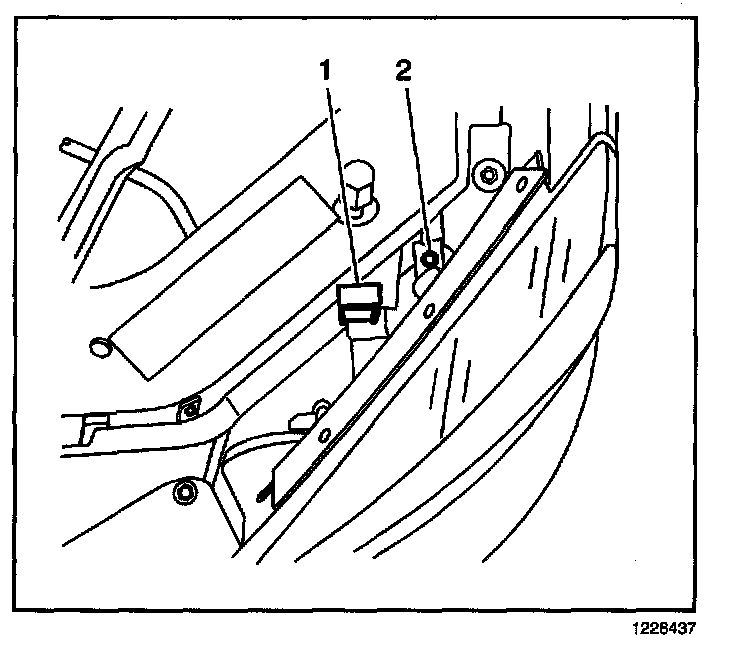 1
2
1226437