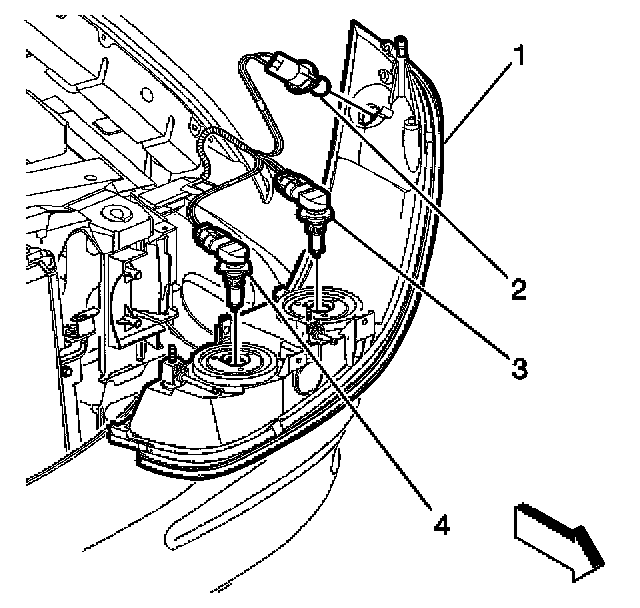 1
2
3
4