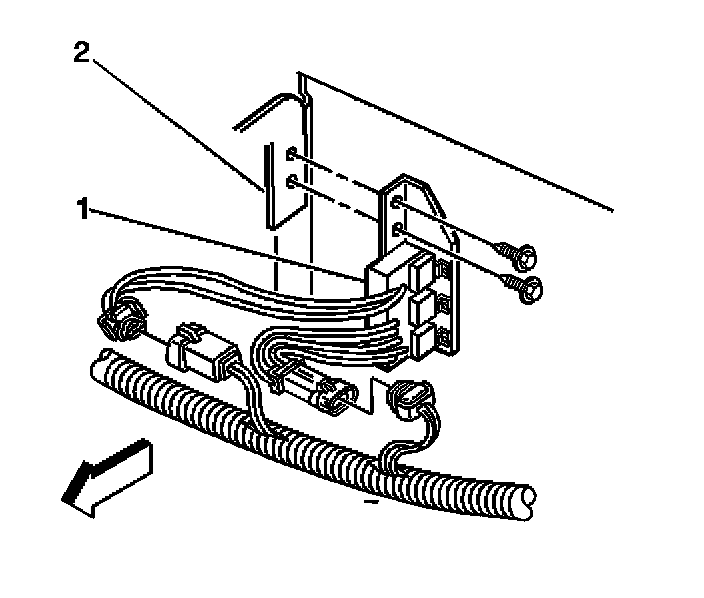 2
1