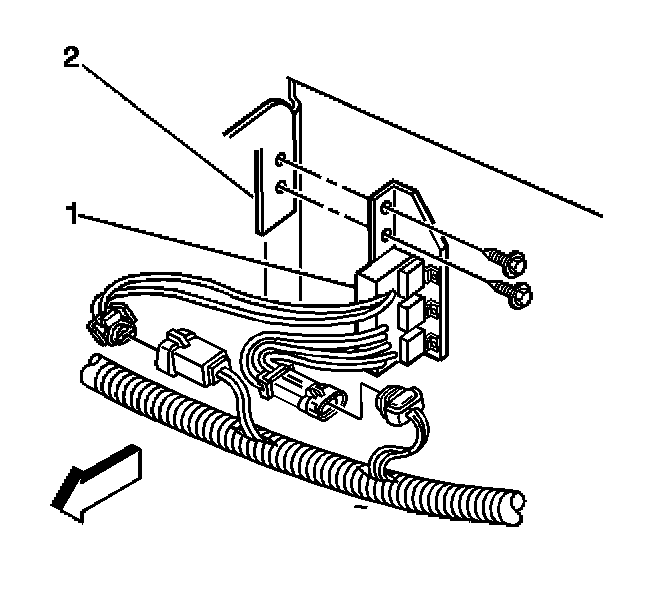 2

1