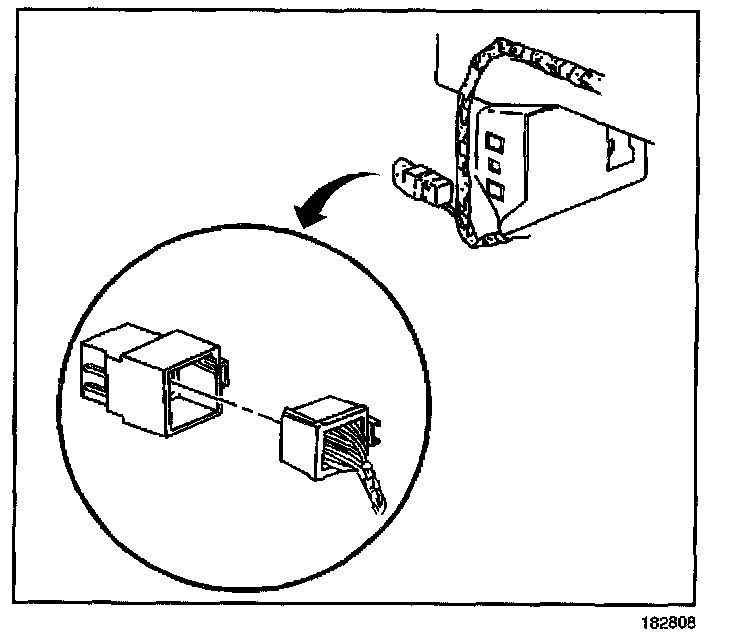 182808