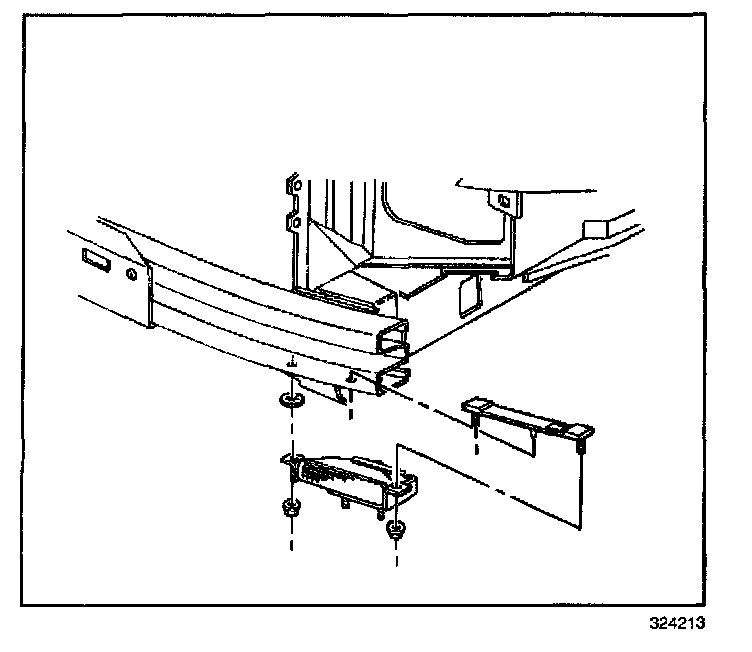 324213