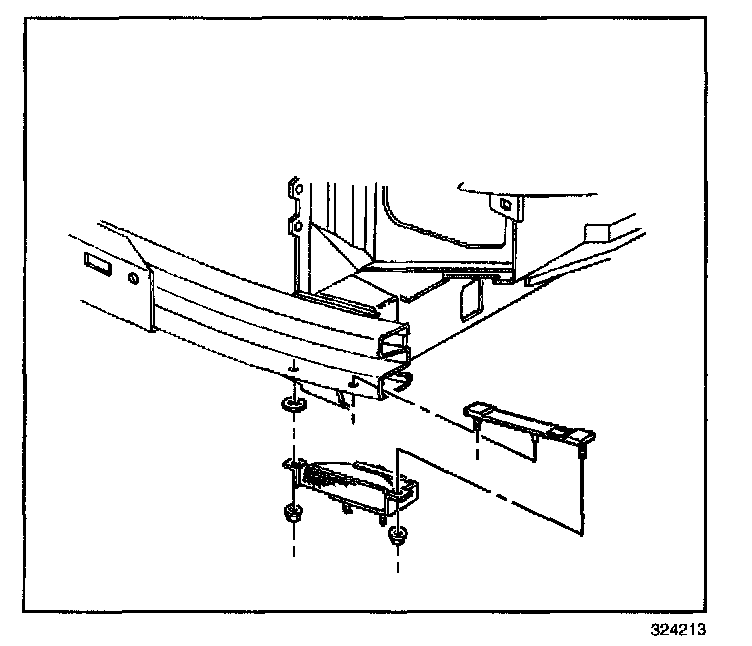 324213