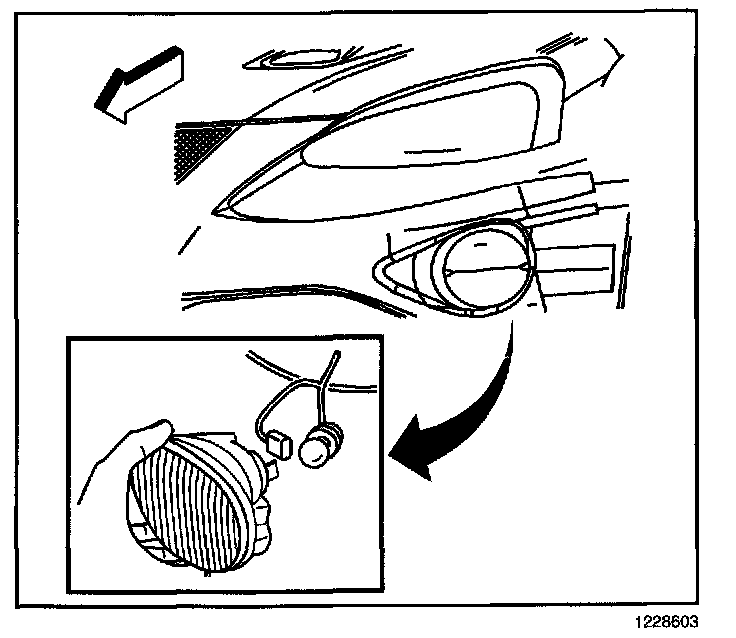 1228603