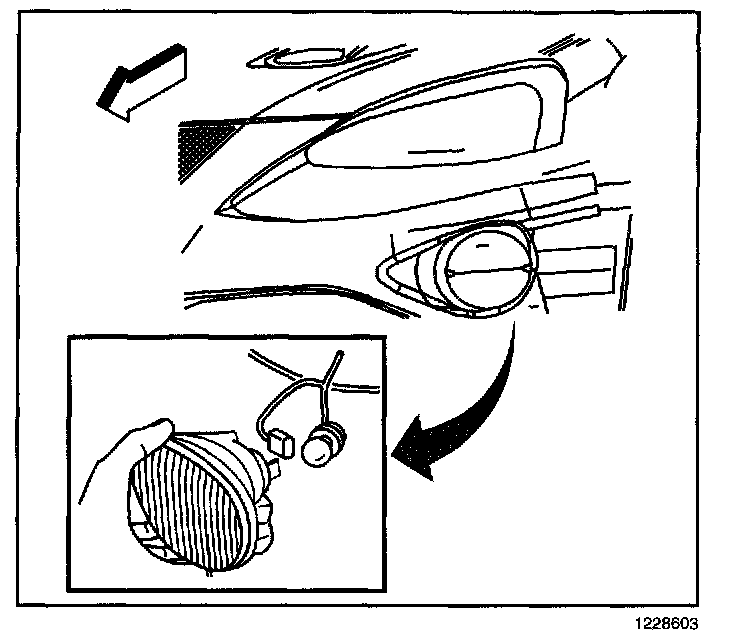 1228603