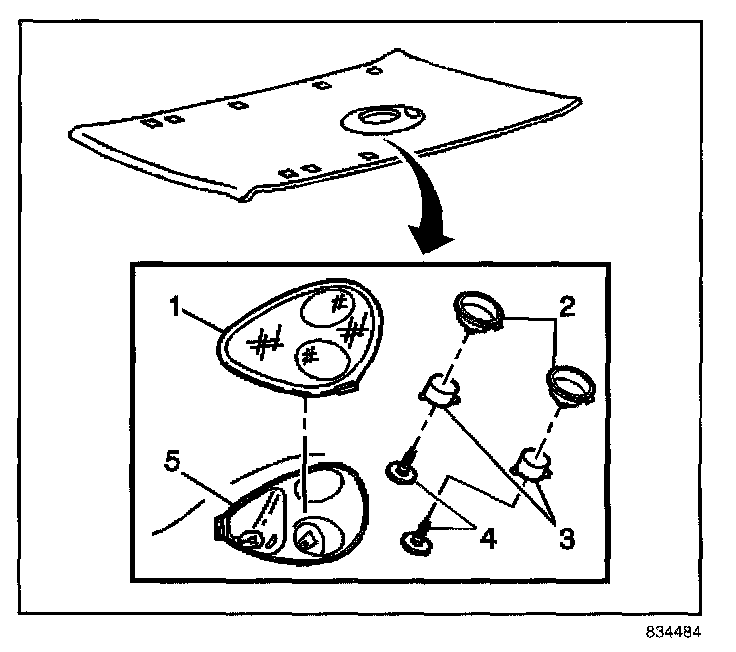 1
2
5
4
3
834484