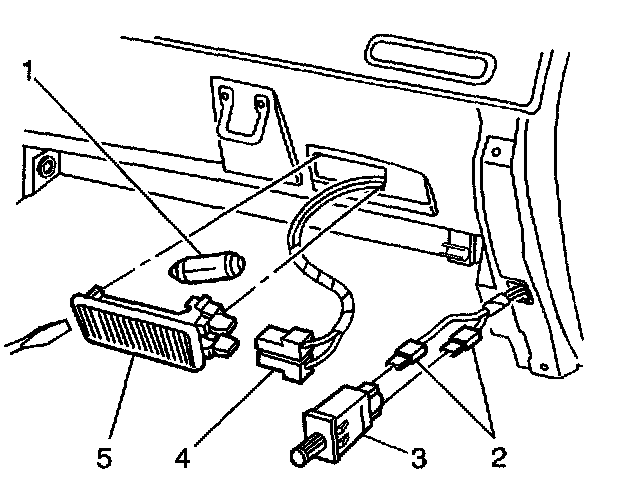 1
5
4
3
2