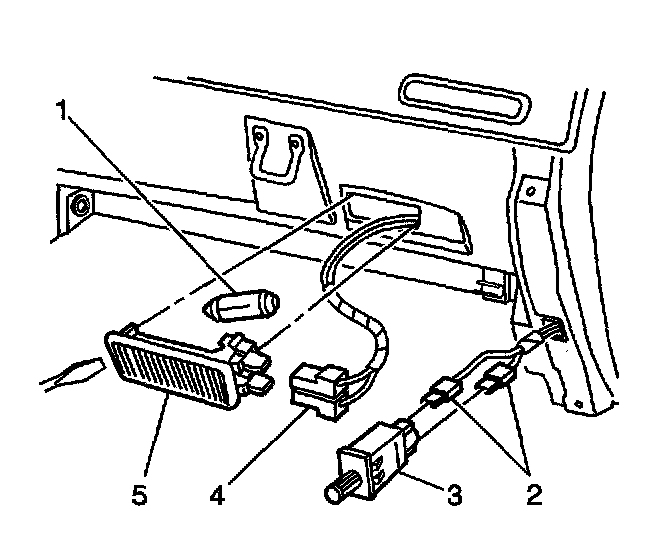 1
5
4
3
2