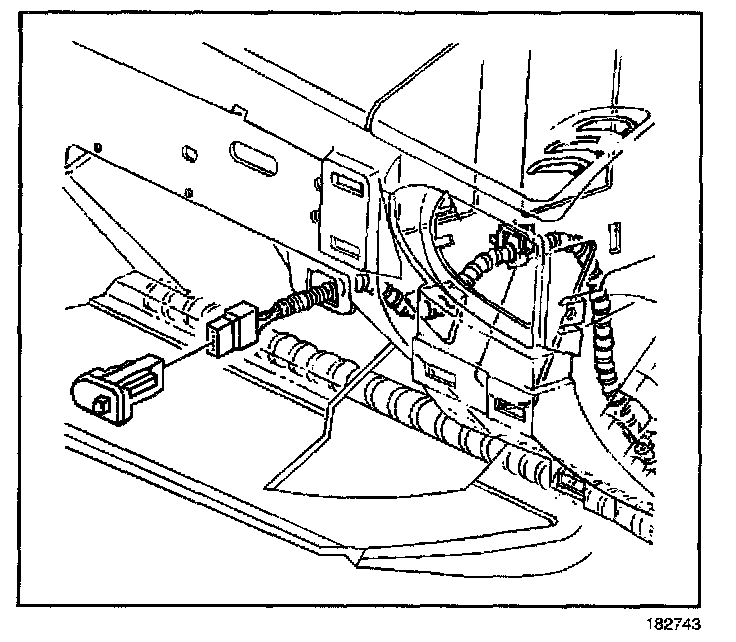 182743