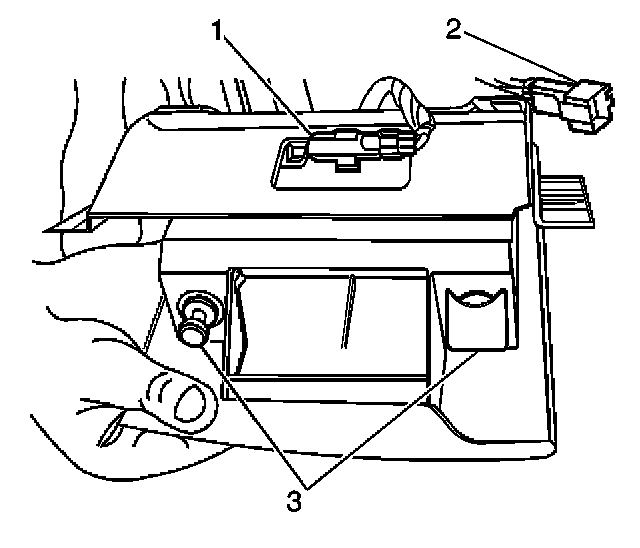 1
2
3