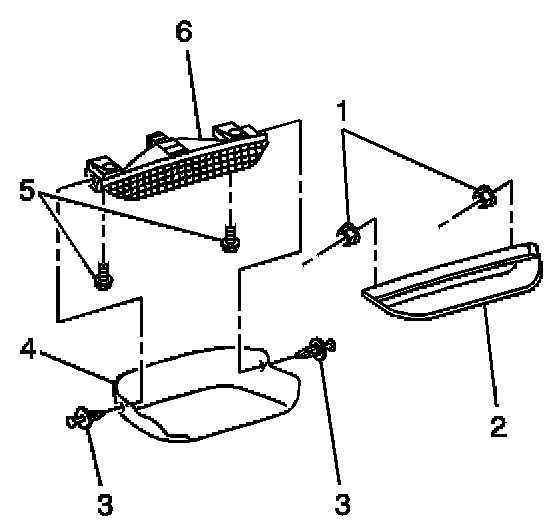 6
1
5
4
2
3
3