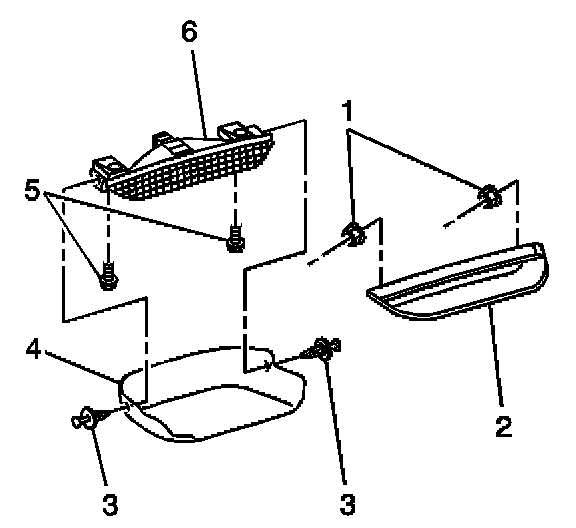 6
1
5
4
2
3
3