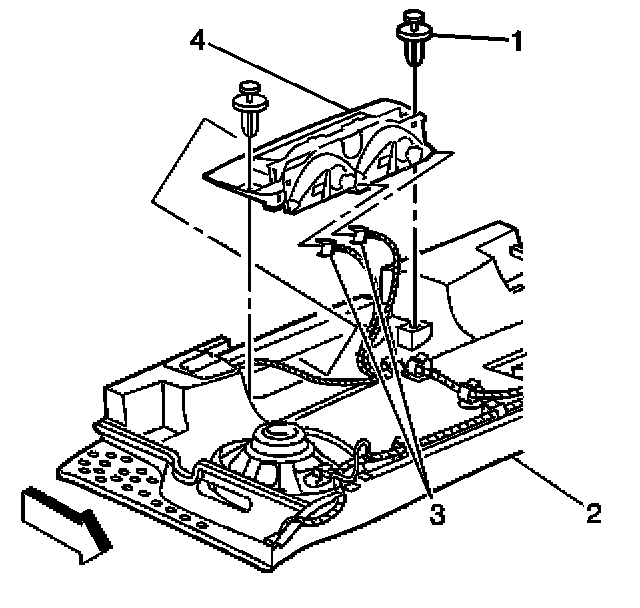 4
1
3
2