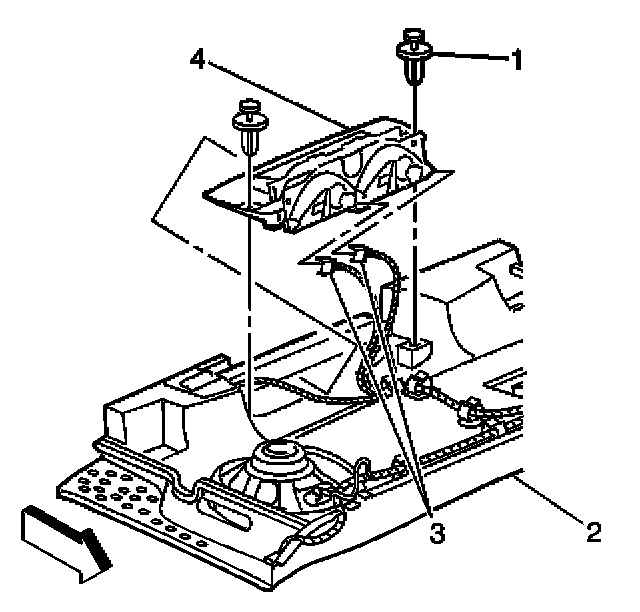 4
1
3
2